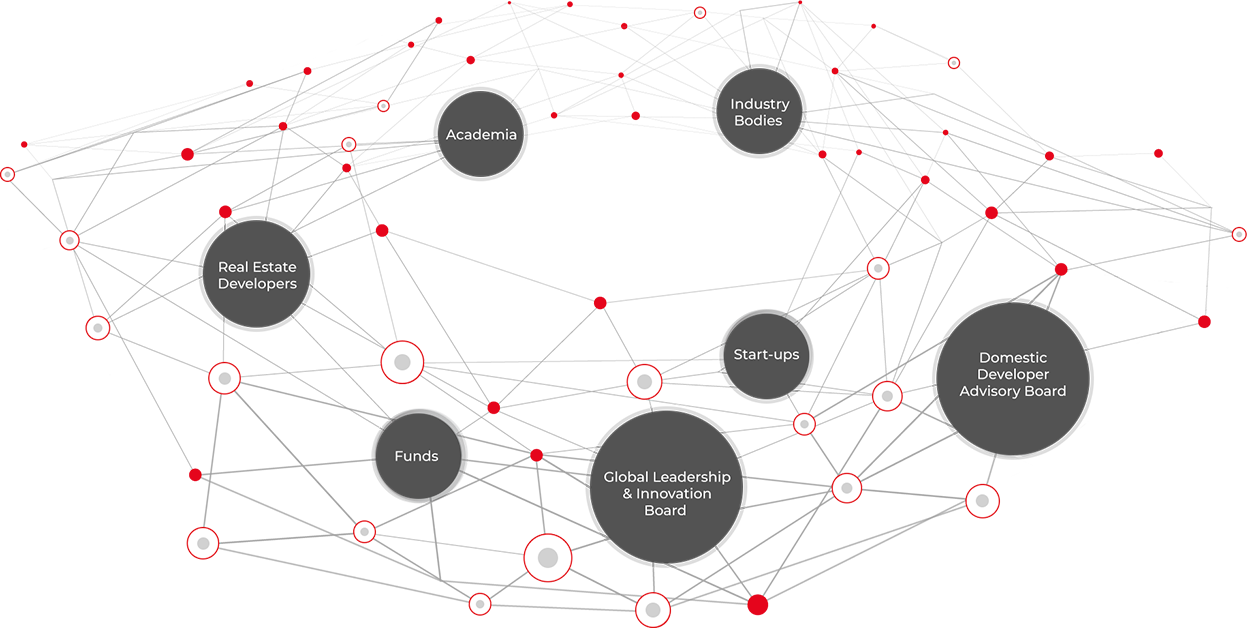 Academia

Industry Bodies

Real Estate Developers

Start-ups

Domestic Developer Advisory Board

Funds

Global Leadership & Innovation Board